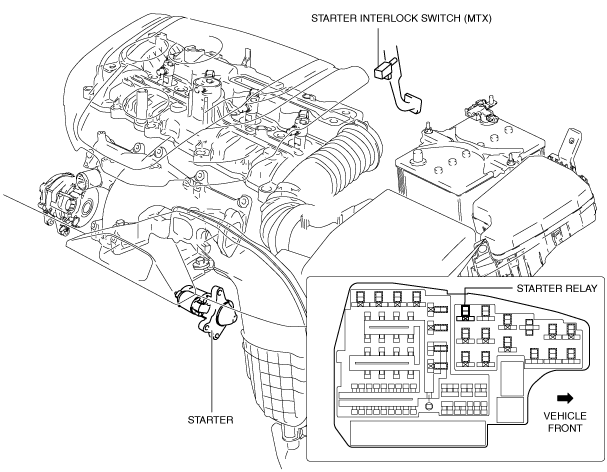 STARTER INTERLOCK SWITCH (MTX)

STARTER RELAY

STARTER

VEHICLE FRONT