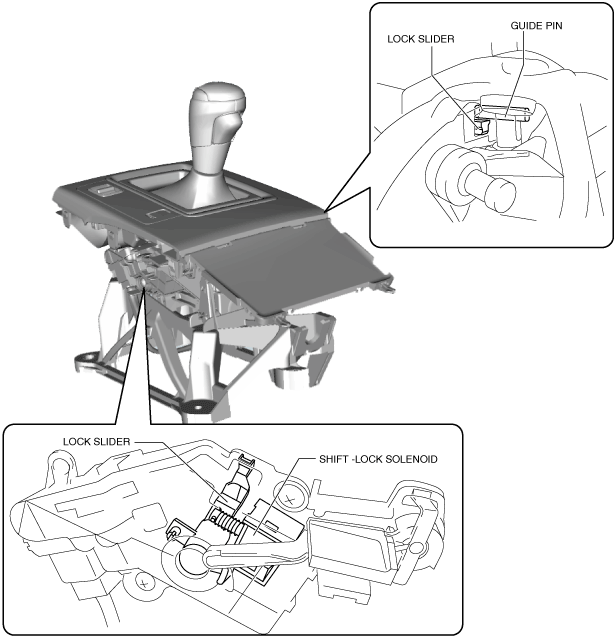 LOCK SLIDER
GUIDE PIN

LOCK SLIDER
SHIFT -LOCK SOLENOID