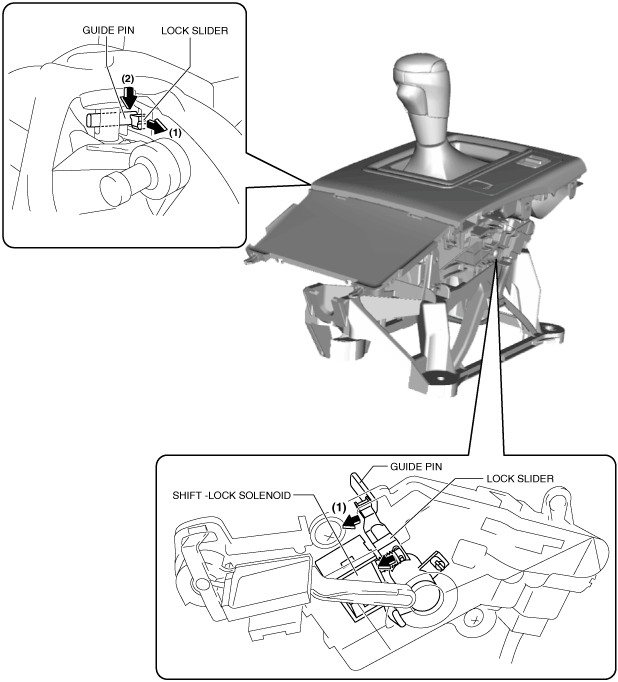 GUIDE PIN
LOCK SLIDER
(2)
(1)

GUIDE PIN
LOCK SLIDER
SHIFT -LOCK SOLENOID
(1)