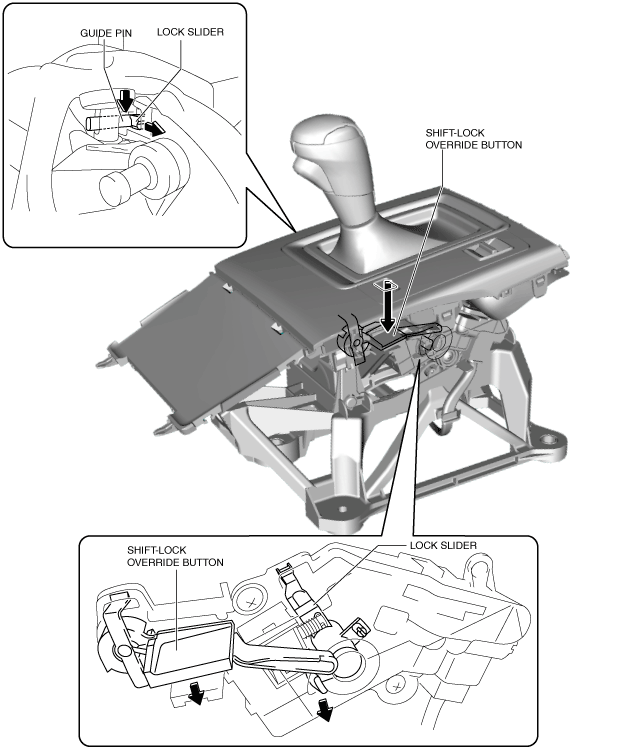 GUIDE PIN
LOCK SLIDER

SHIFT-LOCK OVERRIDE BUTTON

SHIFT-LOCK OVERRIDE BUTTON
LOCK SLIDER