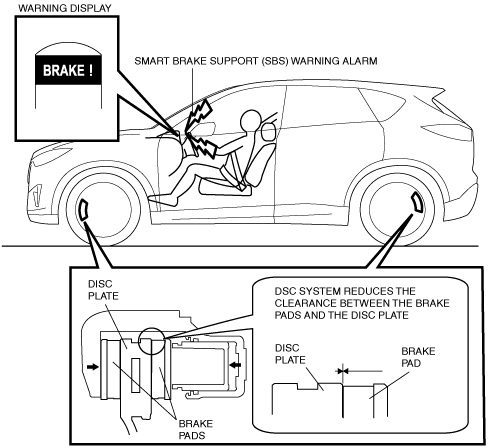 WARNING DISPLAY

BRAKE !

SMART BRAKE SUPPORT (SBS) WARNING ALARM

DISC PLATE

BRAKE PADS

DSC SYSTEM REDUCES THE CLEARANCE BETWEEN THE BRAKE PADS AND THE DISC PLATE

DISC PLATE

BRAKE PAD