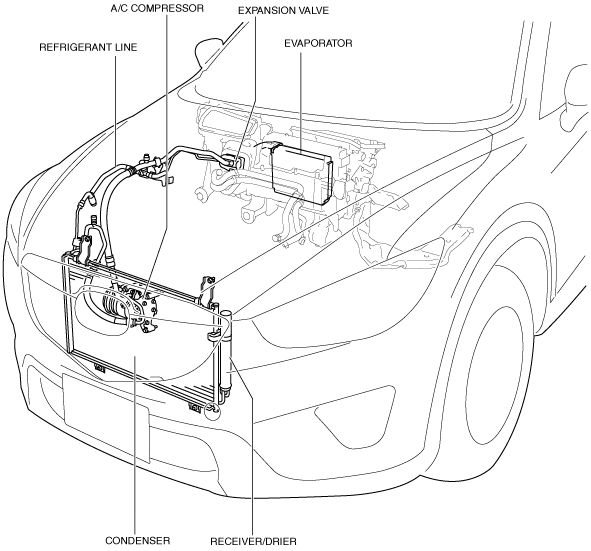 A/C COMPRESSOR
EXPANSION VALVE
REFRIGERANT LINE
EVAPORATOR
CONDENSER
RECEIVER/DRIER