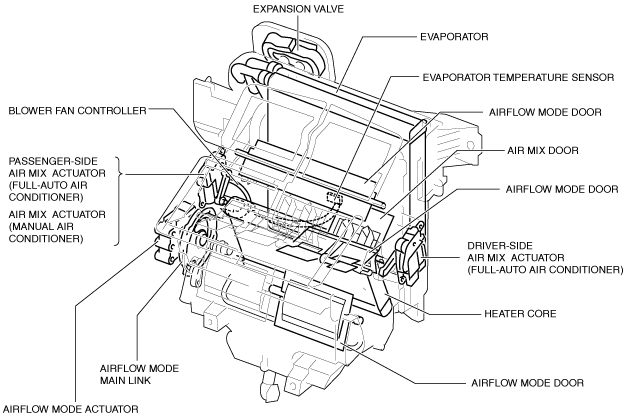 EXPANSION VALVE

EVAPORATOR

EVAPORATOR TEMPERATURE SENSOR

BLOWER FAN CONTROLLER

AIRFLOW MODE DOOR

AIR MIX DOOR

PASSENGER-SIDE AIR MIX ACTUATOR (FULL-AUTO AIR CONDITIONER)

AIR MIX ACTUATOR (MANUAL AIR CONDITIONER)

AIRFLOW MODE DOOR

DRIVER-SIDE AIR MIX ACTUATOR (FULL-AUTO AIR CONDITIONER)

HEATER CORE

AIRFLOW MODE MAIN LINK

AIRFLOW MODE DOOR

AIRFLOW MODE ACTUATOR