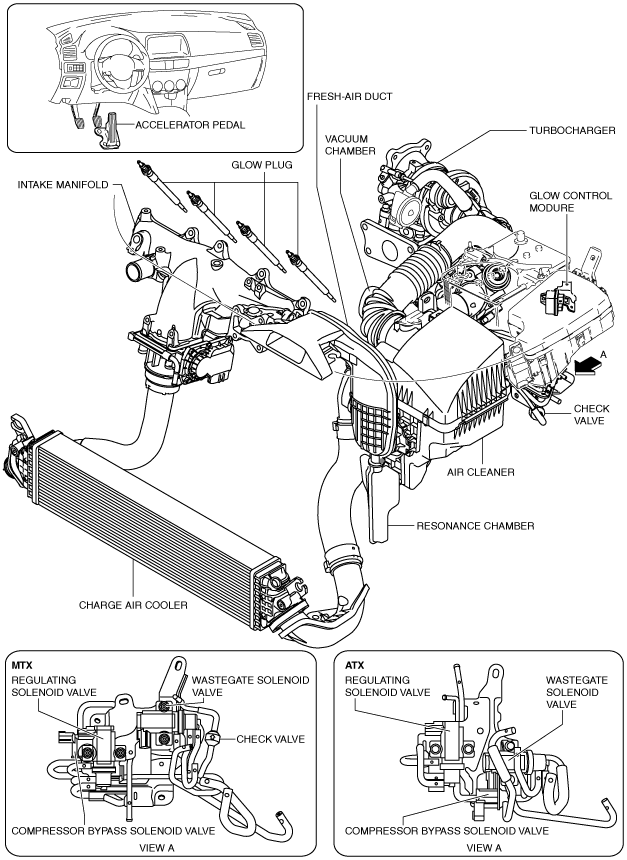 ACCELERATOR PEDAL

FRESH-AIR DUCT

VACUUM CHAMBER

TURBOCHARGER

GLOW PLUG

INTAKE MANIFOLD

GLOW CONTROL MODURE

A

CHECK VALVE

AIR CLEANER

RESONANCE CHAMBER

CHARGE AIR COOLER

MTX

REGULATING SOLENOID VALVE

WASTEGATE SOLENOID VALVE

CHECK VALVE

COMPRESSOR BYPASS SOLENOID VALVE

VIEW A

ATX

REGULATING SOLENOID VALVE

WASTEGATE SOLENOID VALVE

COMPRESSOR BYPASS SOLENOID VALVE

VIEW A