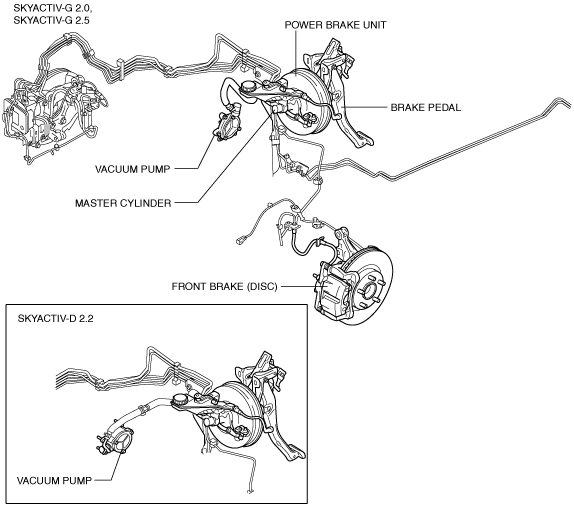 SKYACTIV-G 2.0,
SKYACTIV-G 2.5

POWER BRAKE UNIT

BRAKE PEDAL

VACUUM PUMP

MASTER CYLINDER

FRONT BRAKE (DISC)

SKYACTIV-D 2.2

VACUUM PUMP