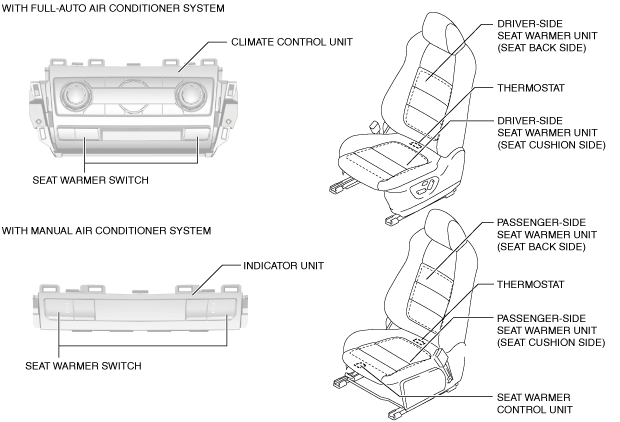 WITH FULL-AUTO AIR CONDITIONER SYSTEM

CLIMATE CONTROL UNIT

SEAT WARMER SWITCH

WITH MANUAL AIR CONDITIONER SYSTEM

INDICATOR UNIT

SEAT WARMER SWITCH

DRIVER-SIDE SEAT WARMER UNIT (SEAT BACK SIDE)

THERMOSTAT

DRIVER-SIDE SEAT WARMER UNIT (SEAT CUSHION SIDE)

PASSENGER-SIDE SEAT WARMER UNIT (SEAT BACK SIDE)

THERMOSTAT

PASSENGER-SIDE SEAT WARMER UNIT (SEAT CUSHION SIDE)

SEAT WARMER CONTROL UNIT