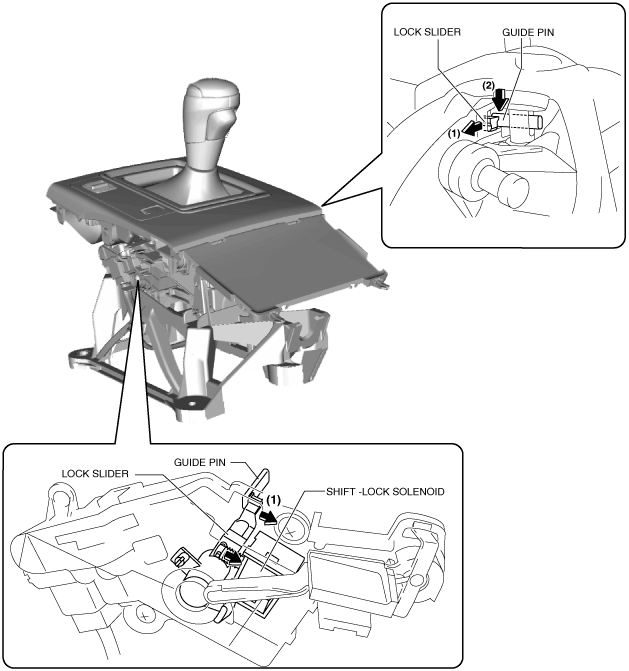 LOCK SLIDER
GUIDE PIN
(2)
(1)

GUIDE PIN
LOCK SLIDER
(1)
SHIFT -LOCK SOLENOID