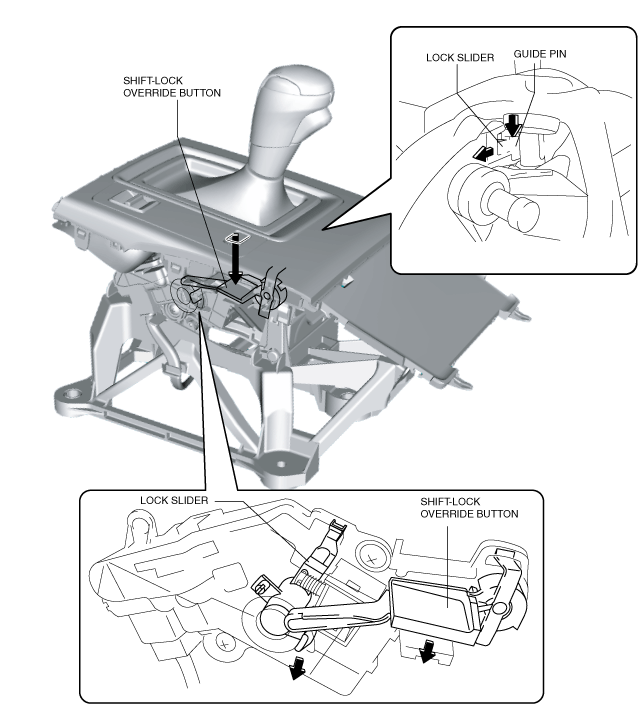 SHIFT-LOCK
OVERRIDE BUTTON

LOCK SLIDER

GUIDE PIN

LOCK SLIDER

SHIFT-LOCK
OVERRIDE BUTTON