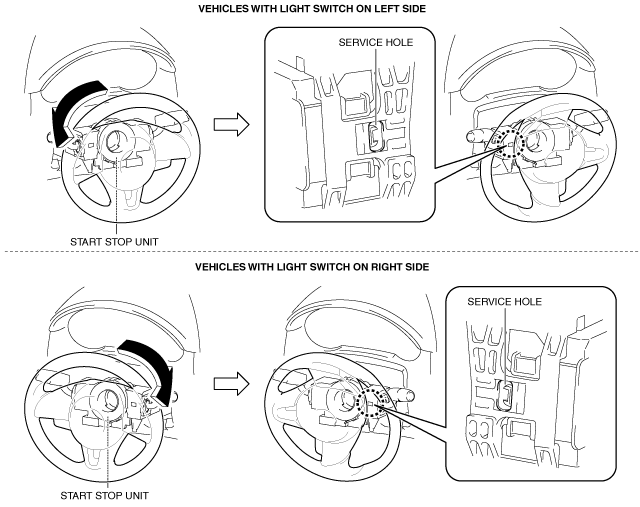 VEHICLES WITH LIGHT SWITCH ON LEFT SIDE

SERVICE HOLE

START STOP UNIT

VEHICLES WITH LIGHT SWITCH ON RIGHT SIDE

SERVICE HOLE

START STOP UNIT