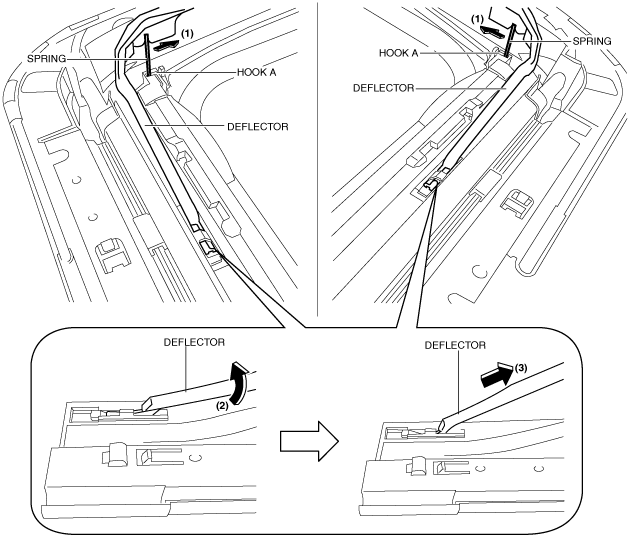 (1)
SPRING
HOOK A
DEFLECTOR

(1)
SPRING
HOOK A
DEFLECTOR

DEFLECTOR
(2)

DEFLECTOR
(3)