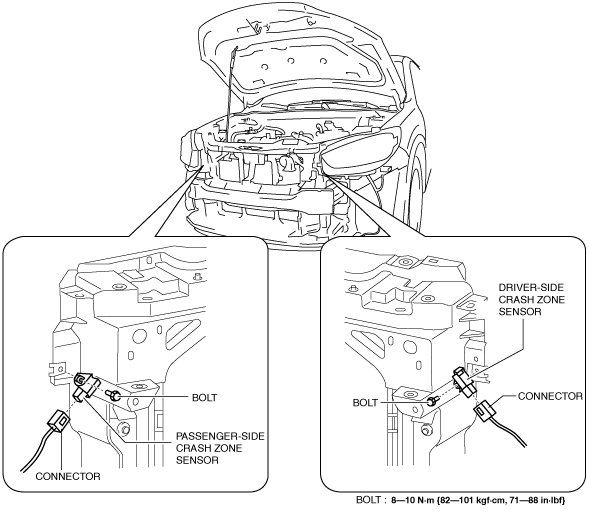 BOLT

PASSENGER-SIDE CRASH ZONE SENSOR

CONNECTOR

DRIVER-SIDE CRASH ZONE SENSOR

BOLT

CONNECTOR

BOLT : 8—10 N·m {82—101 kgf·cm, 71—88 in·lbf}