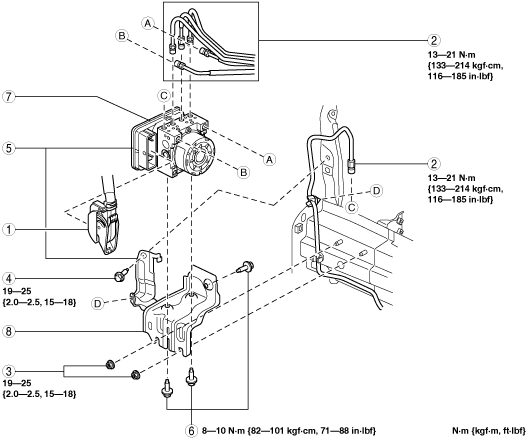 A

B

2
13—21 N·m
{133—214 kgf·cm, 116—185 in·lbf}

7

C

5

A

B

2
13—21 N·m
{133—214 kgf·cm, 116—185 in·lbf}

D

C

1

4
19—25
{2.0—2.5, 15—18}

D

8

3
19—25
{2.0—2.5, 15—18}

6 8—10 N·m {82—101 kgf·cm, 71—88 in·lbf}

N·m {kgf·m, ft·lbf}