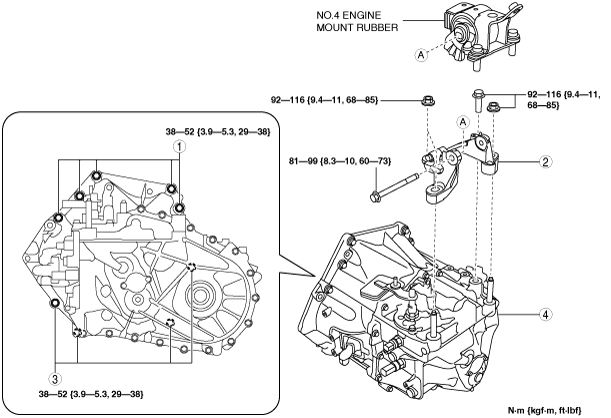 NO.4 ENGINE MOUNT RUBBER

A

92—116 {9.4—11, 68—85}

92—116 {9.4—11, 68—85}

A

38—52 {3.9—5.3, 29—38}

1

81—99 {8.3—10, 60—73}

2

4

3

38—52 {3.9—5.3, 29—38}

N·m {kgf·m, ft·lbf}