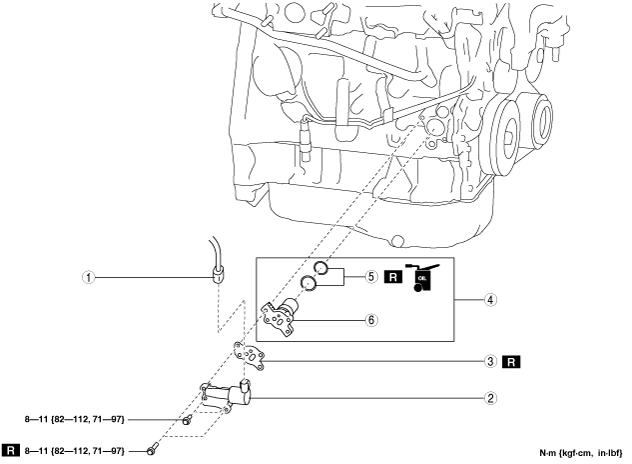 1
5 R
OIL
4
6
3 R
2
8—11 {82—112, 71—97}
R 8—11 {82—112, 71—97}
N·m {kgf·cm, in·lbf}