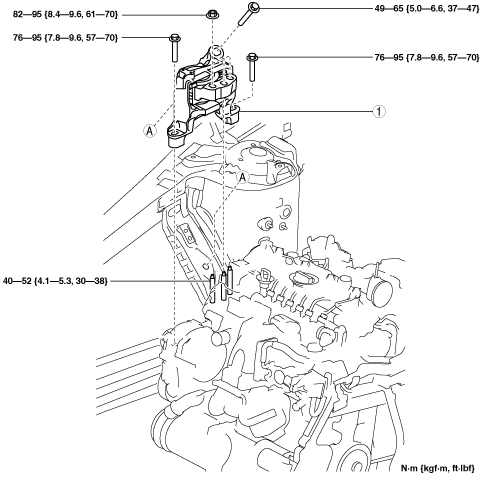 82—95 {8.4—9.6, 61—70}

49—65 {5.0—6.6, 37—47}

76—95 {7.8—9.6, 57—70}

76—95 {7.8—9.6, 57—70}

1

A

A

40—52 {4.1—5.3, 30—38}

N·m {kgf·m, ft·lbf}