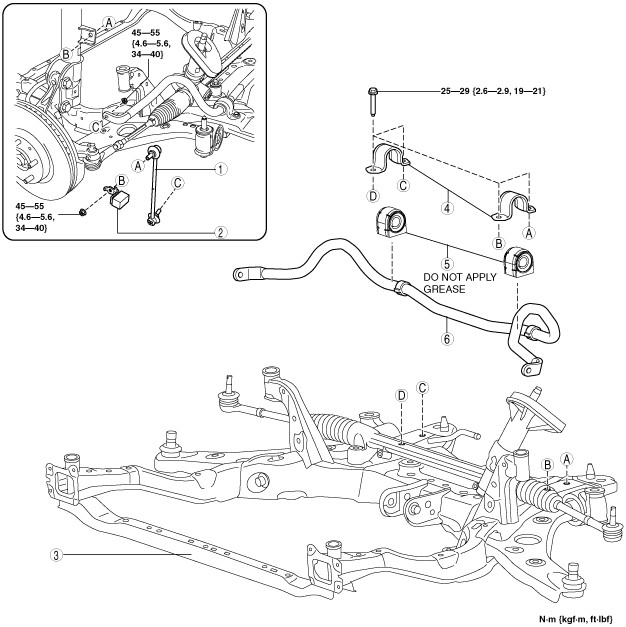 A
B
45—55 {4.6—5.6, 34—40}
C
A
1
B
C
45—55 {4.6—5.6, 34—40}
2
25—29 {2.6—2.9, 19—21}
D
C
4
B
A
5
DO NOT APPLY GREASE
6
D
C
B
A
3
N·m {kgf·m, ft·lbf}