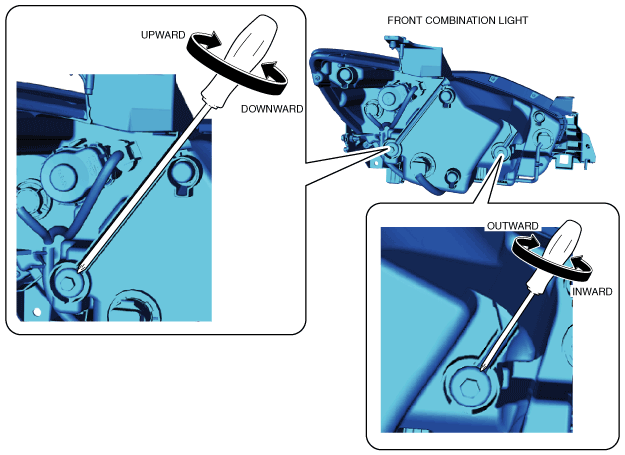 UPWARD

DOWNWARD

FRONT COMBINATION LIGHT

OUTWARD

INWARD