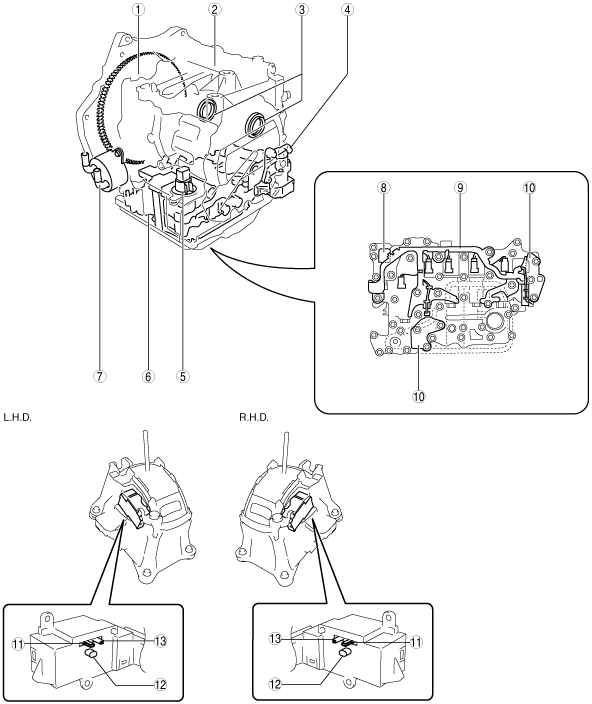 1
2
3
4
8
9
10
7
6
5
10

L.H.D.

R.H.D.

11
13
12

13
11
12