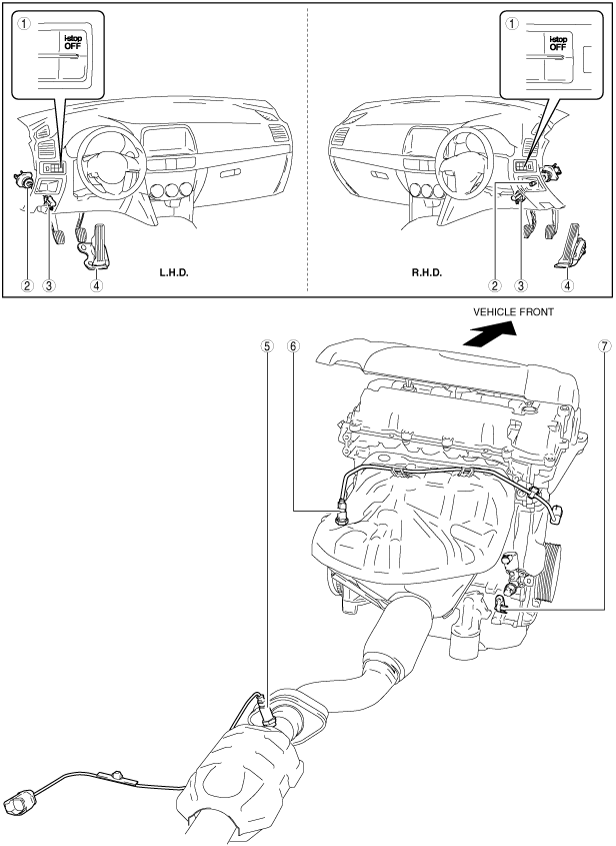 1
i-stop OFF
2
3
4
L.H.D.
1
i-stop OFF
2
3
4
R.H.D.
VEHICLE FRONT
5
6
7