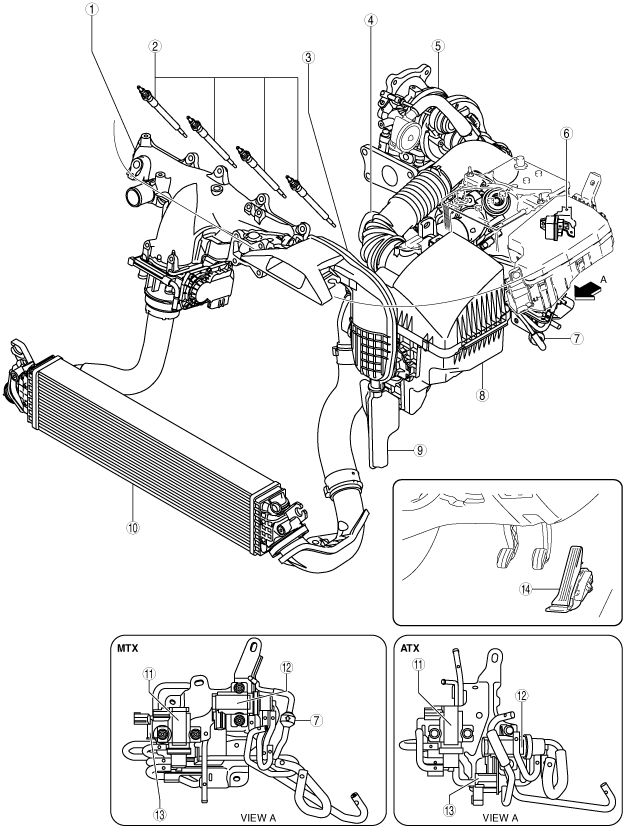 1
2
3
4
5
6
A
7
8
9
10
14
MTX
11
12
7
13
VIEW A
ATX
11
12
13
VIEW A