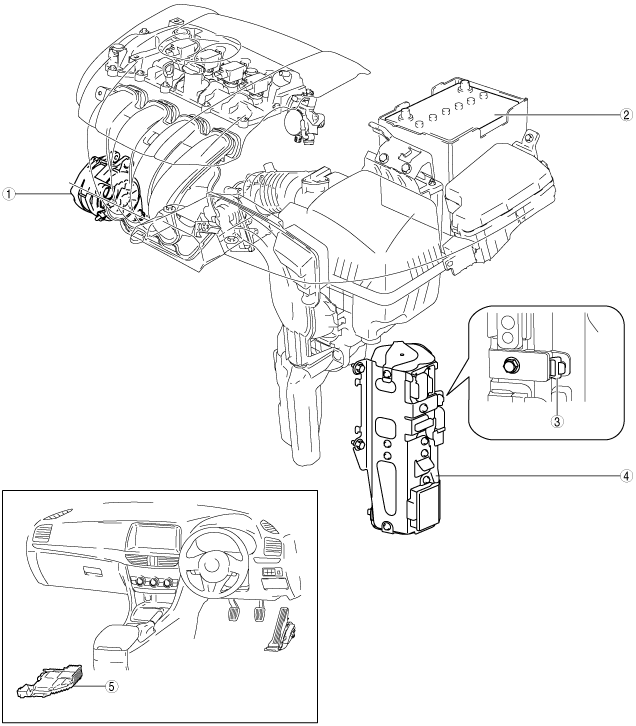 1
2
3
4
5