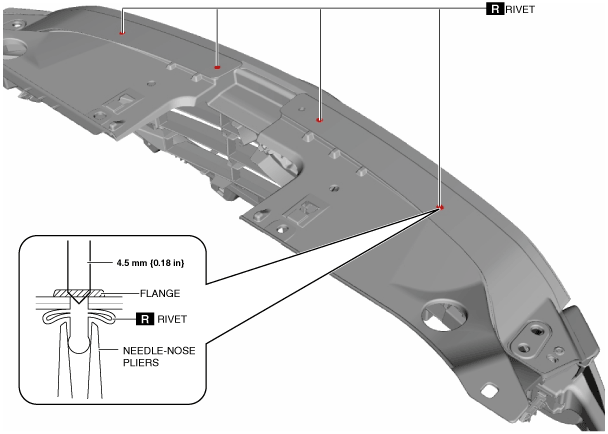 R RIVET

4.5 mm {0.18 in}

FLANGE

R RIVET

NEEDLE-NOSE PLIERS