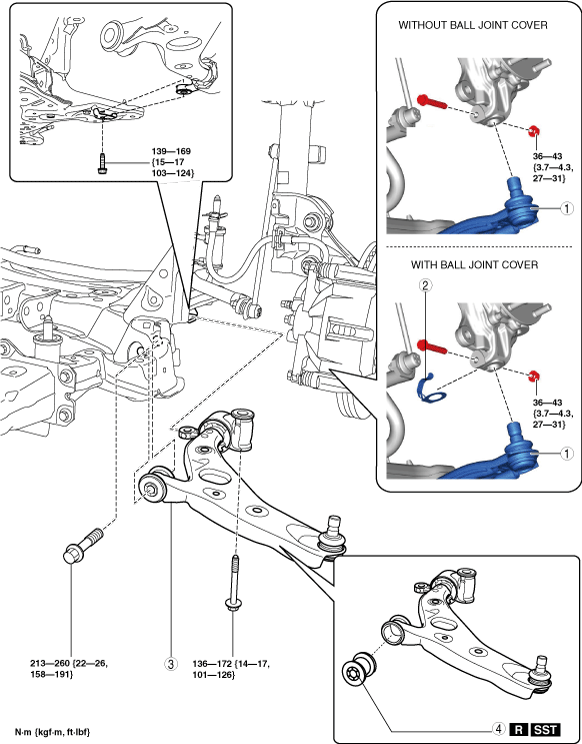 139—169 {15—17 103—124}

WITHOUT BALL JOINT COVER

36—43 {3.7—4.3, 27—31}

1

WITH BALL JOINT COVER

2

36—43 {3.7—4.3, 27—31}

1

213—260 {22—26, 158—191}

3

136—172 {14—17, 101—126}

4 R SST

N·m {kgf·m, ft·lbf}