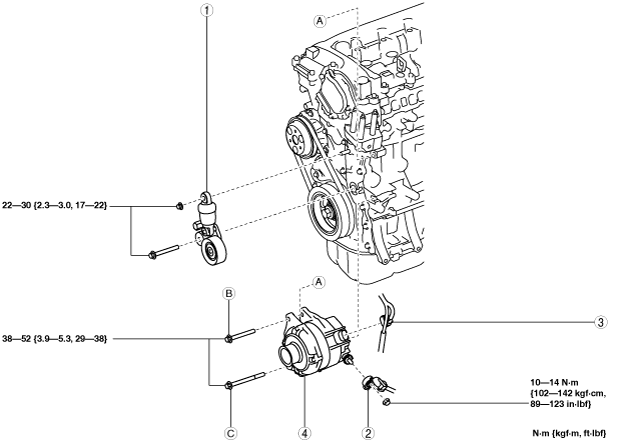 1

A

22—30 {2.3—3.0, 17—22}

A

B

38—52 {3.9—5.3, 29—38}

3

10—14 N·m
{102—142 kgf·cm,
89—123 in·lbf}

C

4

2

N·m {kgf·m, ft·lbf}