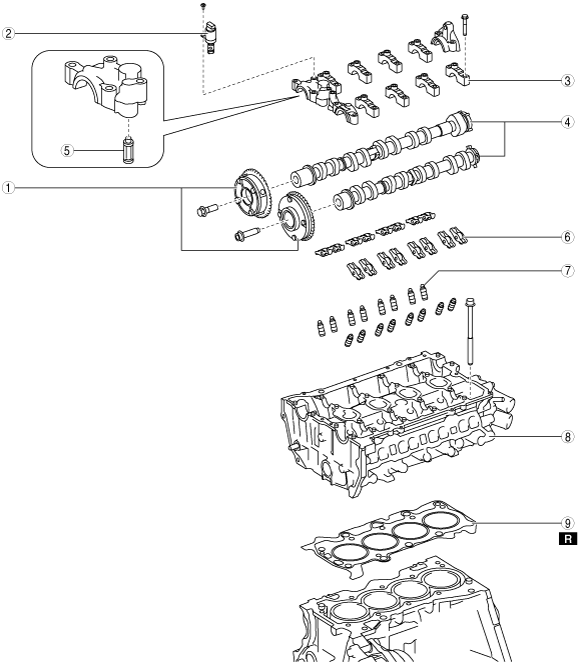 2
3
4
5
1
6
7
8
9
R