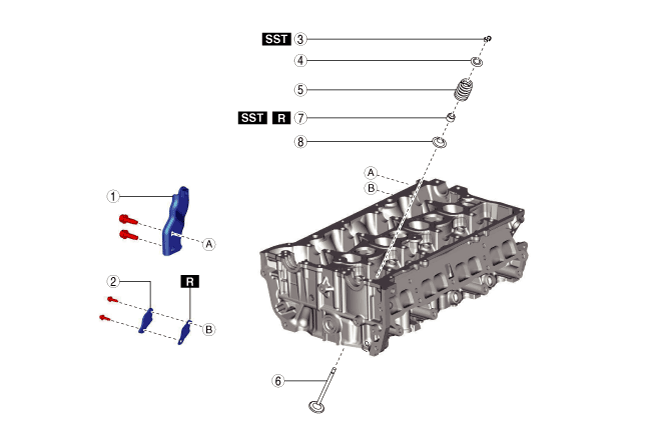 SST 3
4
5
SST R 7
8
A
B
1
A
2
R
B
6