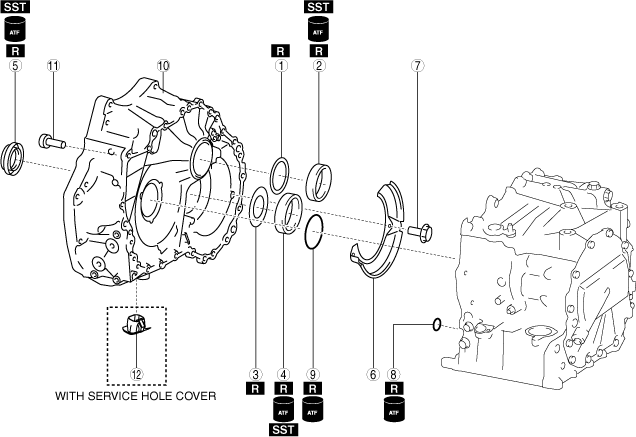 SST
ATF
R
5
11
10
R
1
SST
ATF
R
2
7
12
WITH SERVICE HOLE COVER
3
R
4
R
ATF
SST
9
R
ATF
6
8
R
ATF