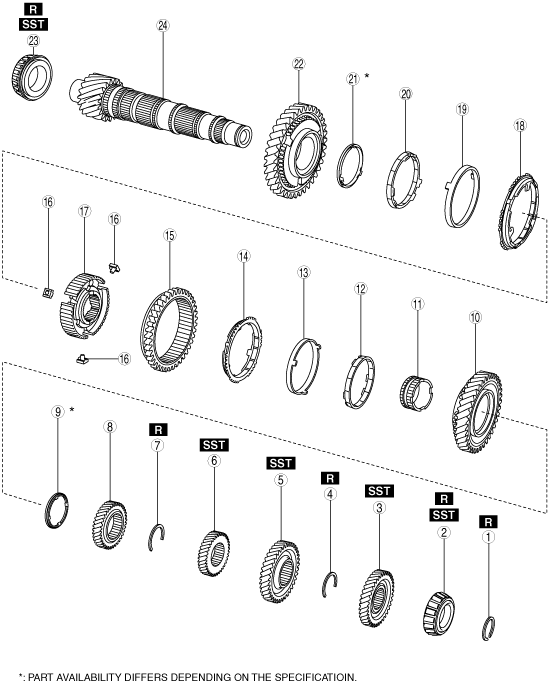 R
SST
23

24

22

21 *

20

19

18

16

17

16

15

14

13

12

11

10

16

9 *

8

R
7

SST
6

SST
5

R
4

SST
3

R
SST
2

R
1

*: PART AVAILABILITY DIFFERS DEPENDING ON THE SPECIFICATIOIN.