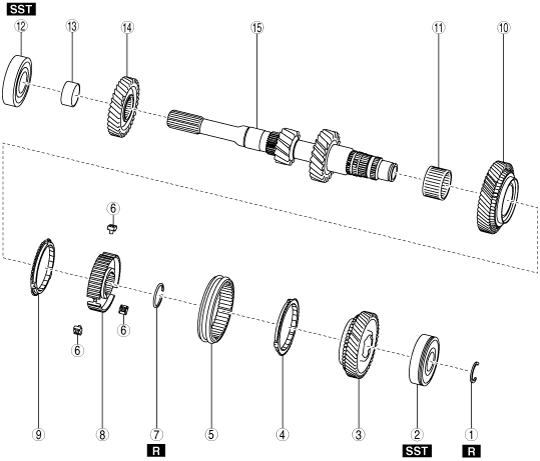 SST

12 13 14 15 11 10

6

6

6

9 8 7 5 4 3 2 1

R SST R