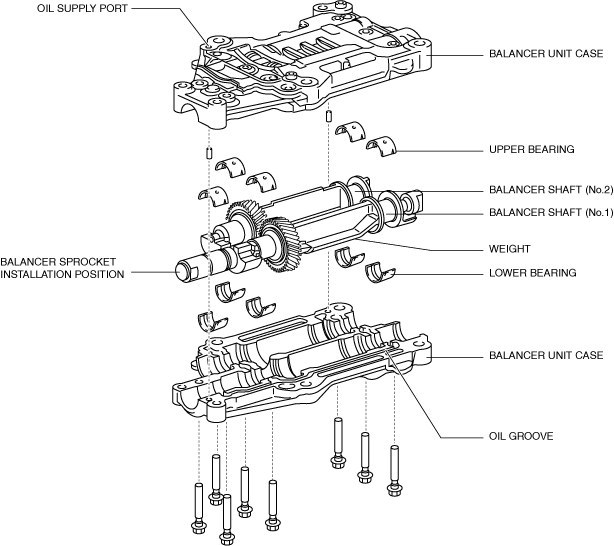 OIL SUPPLY PORT

BALANCER UNIT CASE

UPPER BEARING

BALANCER SHAFT (No.2)

BALANCER SHAFT (No.1)

WEIGHT

BALANCER SPROCKET INSTALLATION POSITION

LOWER BEARING

BALANCER UNIT CASE

OIL GROOVE