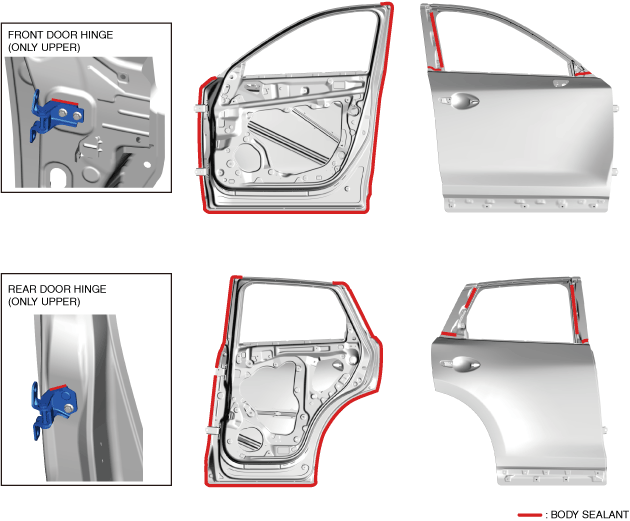 FRONT DOOR HINGE
(ONLY UPPER)

REAR DOOR HINGE
(ONLY UPPER)

: BODY SEALANT