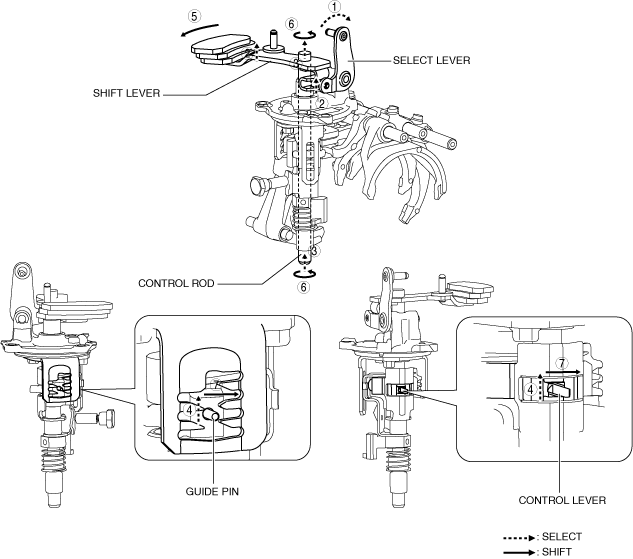 5
6
1
SELECT LEVER
SHIFT LEVER
2
3
CONTROL ROD
6
4
GUIDE PIN
7
4
CONTROL LEVER
: SELECT
: SHIFT