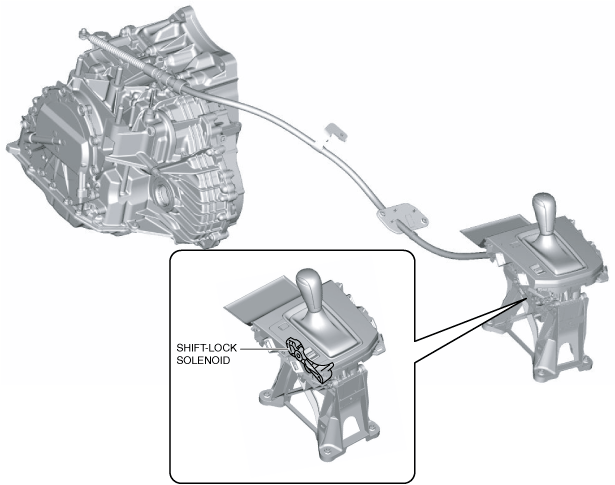 SHIFT-LOCK SOLENOID