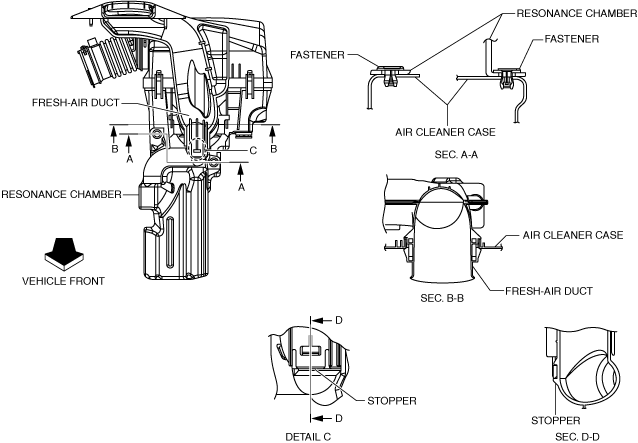 FRESH-AIR DUCT

B
A
C
B
A

RESONANCE CHAMBER

VEHICLE FRONT

RESONANCE CHAMBER
FASTENER
FASTENER
AIR CLEANER CASE
SEC. A-A

AIR CLEANER CASE
FRESH-AIR DUCT
SEC. B-B

D
STOPPER
D
DETAIL C

STOPPER
SEC. D-D