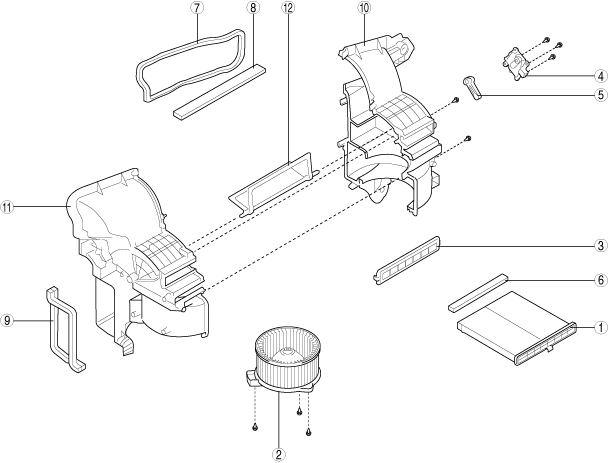 7
8
12
10
4
5
11
3
6
9
1
2