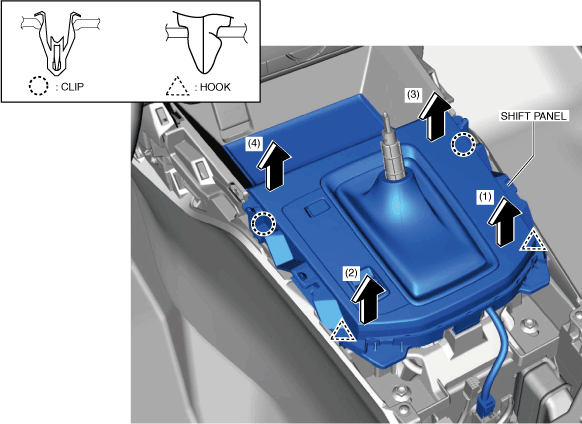 : CLIP

: HOOK

(3)

SHIFT PANEL

(4)

(1)

(2)