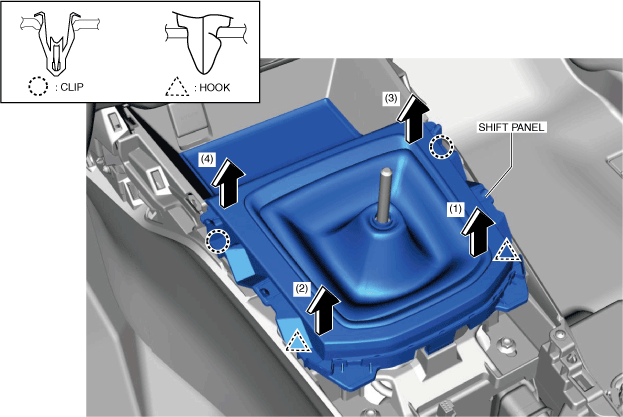 : CLIP
: HOOK

(3)
SHIFT PANEL
(4)
(1)
(2)