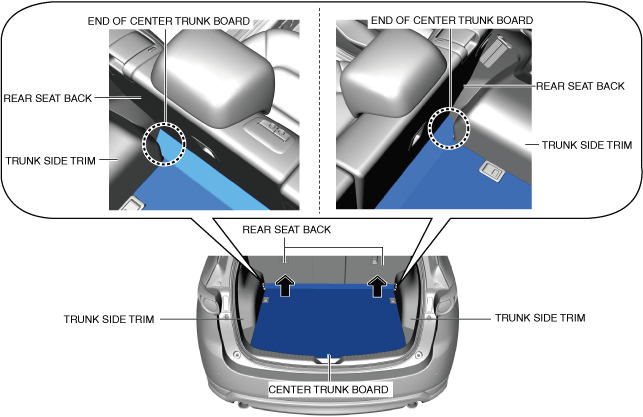 END OF CENTER TRUNK BOARD
REAR SEAT BACK
TRUNK SIDE TRIM
END OF CENTER TRUNK BOARD
REAR SEAT BACK
TRUNK SIDE TRIM
REAR SEAT BACK
TRUNK SIDE TRIM
TRUNK SIDE TRIM
CENTER TRUNK BOARD