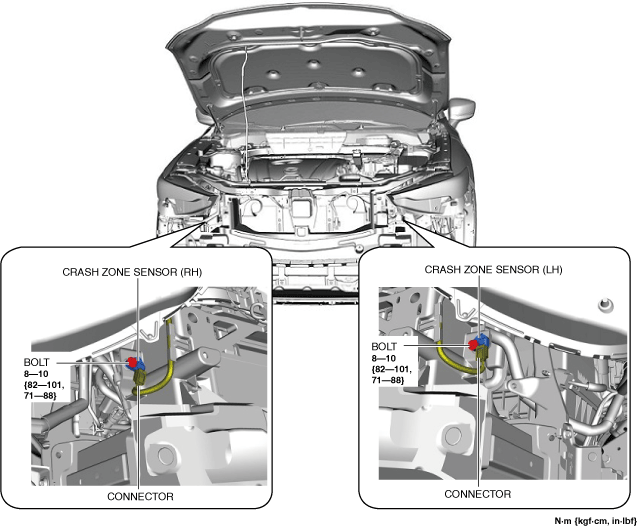 CRASH ZONE SENSOR (RH)

BOLT
8—10
{82—101,
71—88}

CONNECTOR

CRASH ZONE SENSOR (LH)

BOLT
8—10
{82—101,
71—88}

CONNECTOR

N·m {kgf·cm, in·lbf}