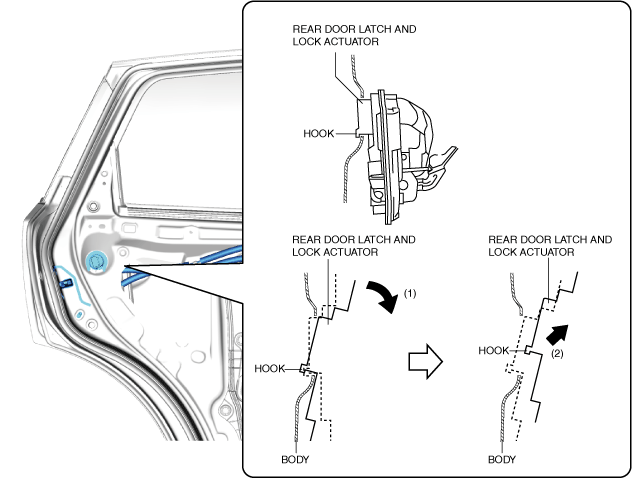 REAR DOOR LATCH AND LOCK ACTUATOR

HOOK

REAR DOOR LATCH AND LOCK ACTUATOR

(1)

HOOK

BODY

REAR DOOR LATCH AND LOCK ACTUATOR

HOOK

(2)

BODY