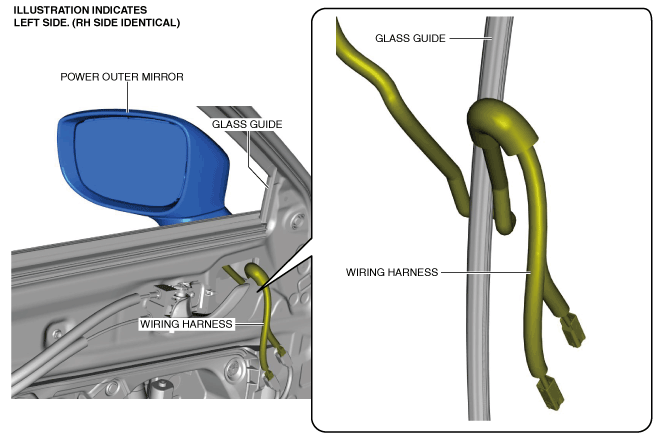 ILLUSTRATION INDICATES
LEFT SIDE. (RH SIDE IDENTICAL)

POWER OUTER MIRROR

GLASS GUIDE

WIRING HARNESS

GLASS GUIDE

WIRING HARNESS