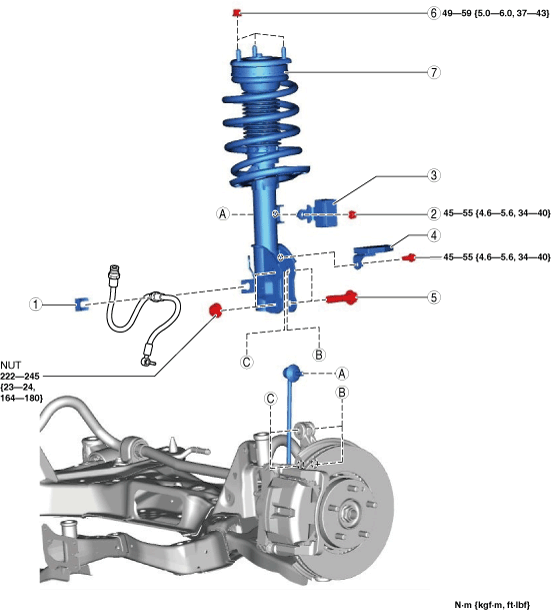 6 49—59 {5.0—6.0, 37—43}

7

3

A

2 45—55 {4.6—5.6, 34—40}

4

45—55 {4.6—5.6, 34—40}

1

5

C

B

NUT
222—245
{23—24,
164—180}

A

C

B

N·m {kgf·m, ft·lbf}