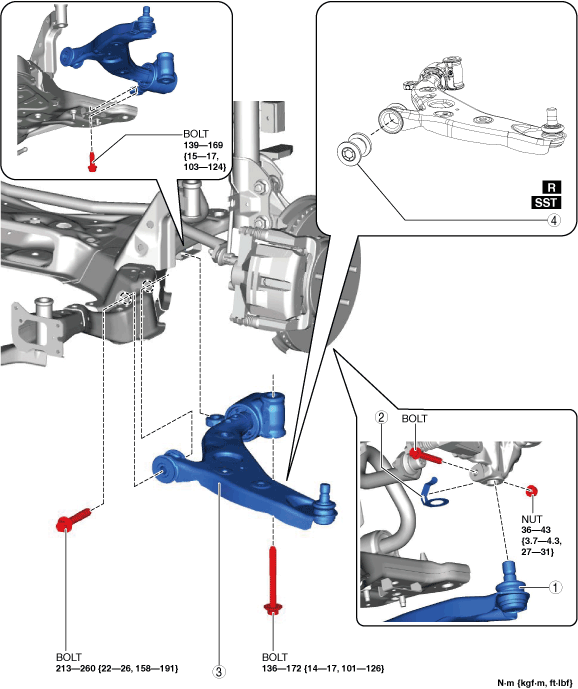 BOLT
139—169
{15—17,
103—124}

R
SST

4

2
BOLT

NUT
36—43
{3.7—4.3,
27—31}

1

BOLT
213—260 {22—26, 158—191}

3

BOLT
136—172 {14—17, 101—126}

N·m {kgf·m, ft·lbf}