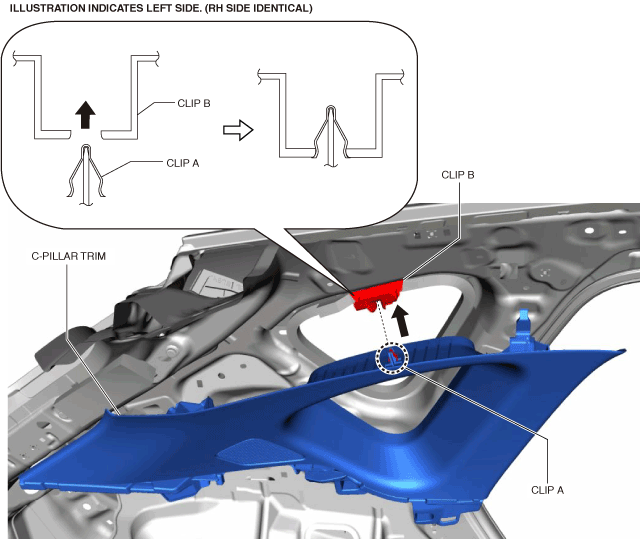 ILLUSTRATION INDICATES LEFT SIDE. (RH SIDE IDENTICAL)

CLIP B

CLIP A

CLIP B

C-PILLAR TRIM

CLIP A