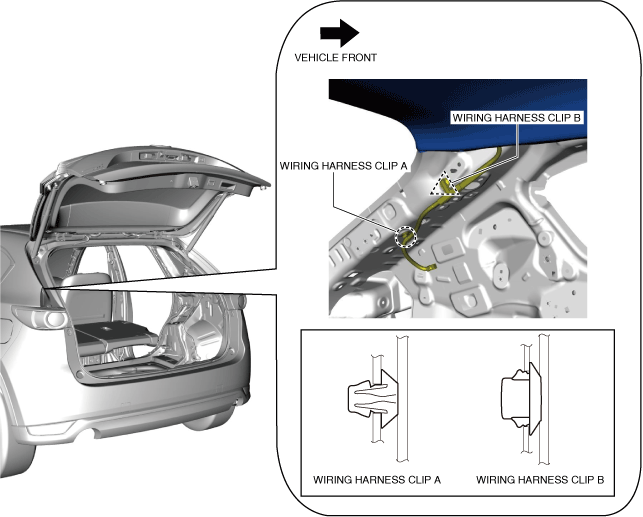 VEHICLE FRONT

WIRING HARNESS CLIP B

WIRING HARNESS CLIP A

WIRING HARNESS CLIP A

WIRING HARNESS CLIP B