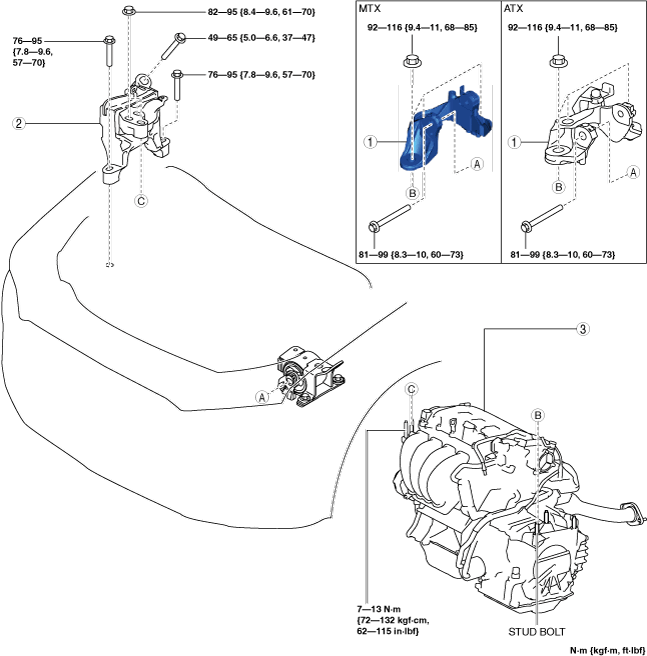 82—95 {8.4—9.6, 61—70}

76—95 {7.8—9.6, 57—70}

49—65 {5.0—6.6, 37—47}

76—95 {7.8—9.6, 57—70}

2

C

MTX

92—116 {9.4—11, 68—85}

1

A

B

81—99 {8.3—10, 60—73}

ATX

92—116 {9.4—11, 68—85}

1

A

B

81—99 {8.3—10, 60—73}

A

3

C

B

7—13 N·m {72—132 kgf·cm, 62—115 in·lbf}

STUD BOLT

N·m {kgf·m, ft·lbf}